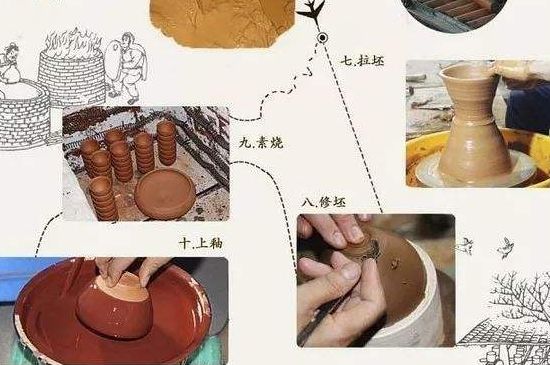 七.拉坯

九.素烧

八.修坯

十.上釉